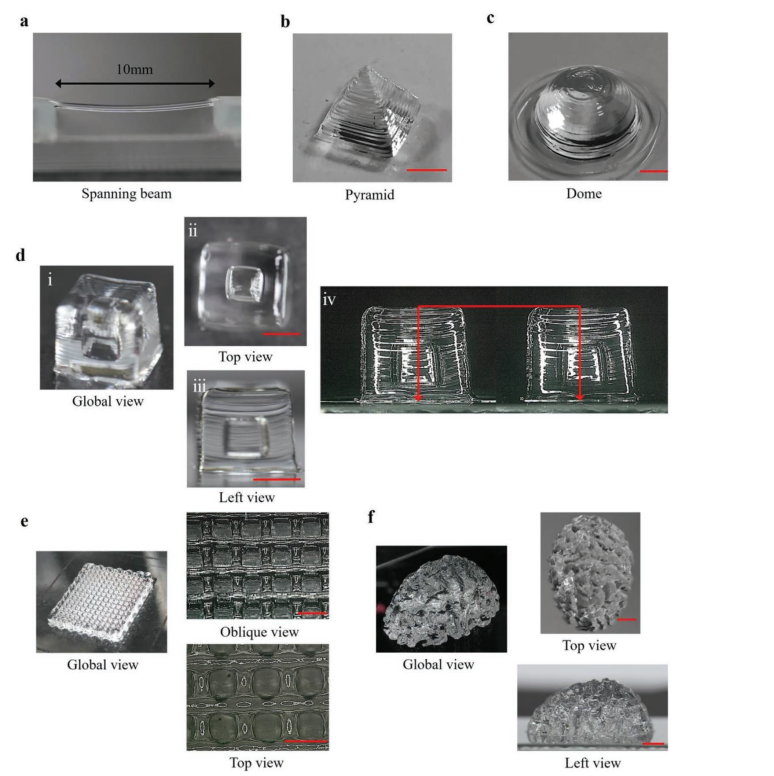 a

10mm

Spanning beam

b

Pyramid

c

Dome

d

i

Global view

ii

Top view

iii

Left view

iv

e

Global view

Oblique view

Top view

f

Global view

Top view

Left view