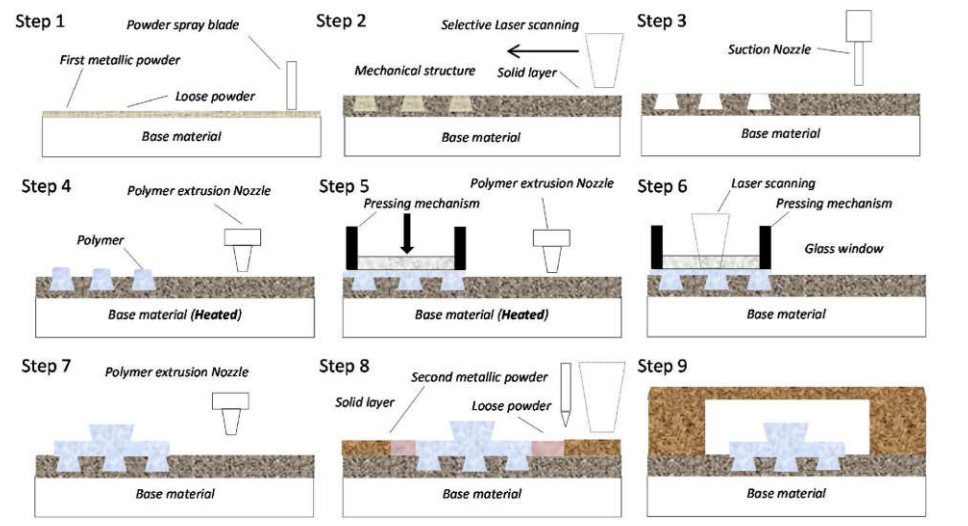 Step 1
Powder spray blade
First metallic powder
Loose powder
Base material

Step 2
Selective Laser scanning
Mechanical structure
Solid layer
Base material

Step 3
Suction Nozzle
Base material

Step 4
Polymer extrusion Nozzle
Polymer
Base material (Heated)

Step 5
Polymer extrusion Nozzle
Pressing mechanism
Base material (Heated)

Step 6
Laser scanning
Pressing mechanism
Glass window
Base material

Step 7
Polymer extrusion Nozzle
Base material

Step 8
Second metallic powder
Solid layer
Loose powder
Base material

Step 9
Base material